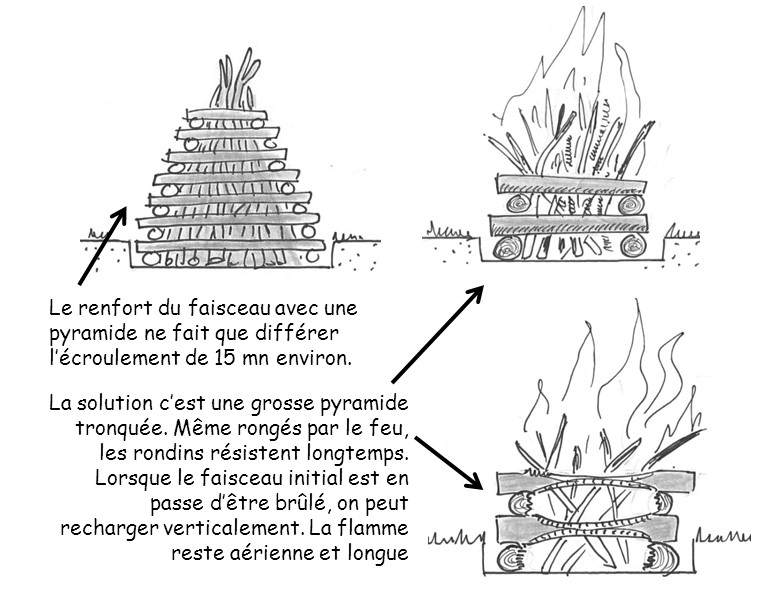 Le renfort du faisceau avec une pyramide ne fait que différer l'écroulement de 15 mn environ.

La solution c'est une grosse pyramide tronquée. Même rongés par le feu, les rondins résistent longtemps. Lorsque le faisceau initial est en passe d'être brûlé, on peut recharger verticalement. La flamme reste aérienne et longue